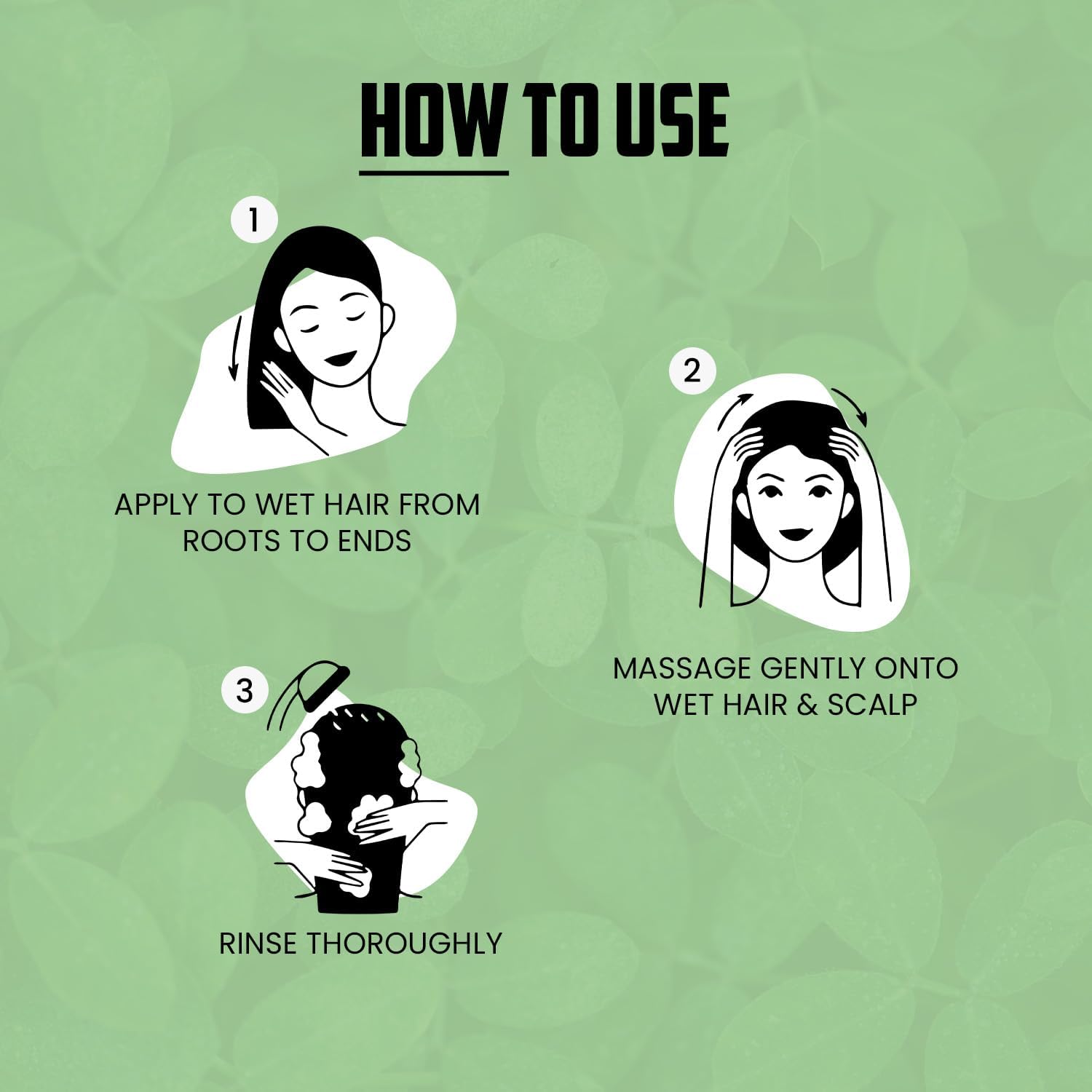 HOW TO USE

1

APPLY TO WET HAIR FROM ROOTS TO ENDS

2

MASSAGE GENTLY ONTO WET HAIR & SCALP

3

RINSE THOROUGHLY