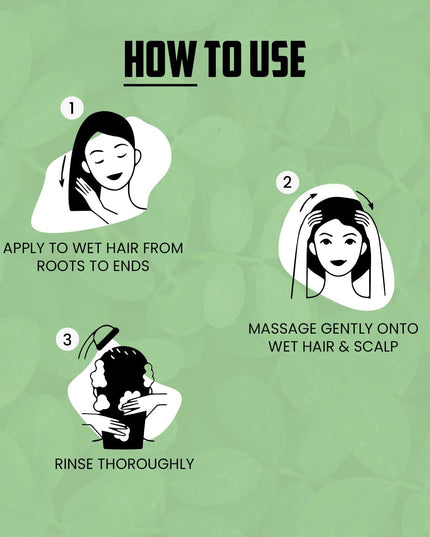 HOW TO USE

1

APPLY TO WET HAIR FROM ROOTS TO ENDS

2

MASSAGE GENTLY ONTO WET HAIR & SCALP

3

RINSE THOROUGHLY