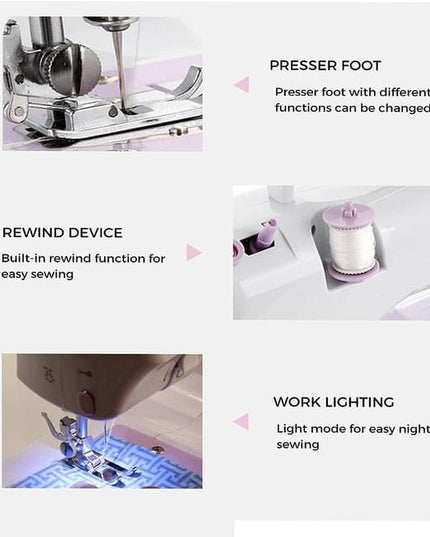 PRESSER FOOT

Presser foot with different functions can be changed

REWIND DEVICE

Built-in rewind function for easy sewing

WORK LIGHTING

Light mode for easy night sewing